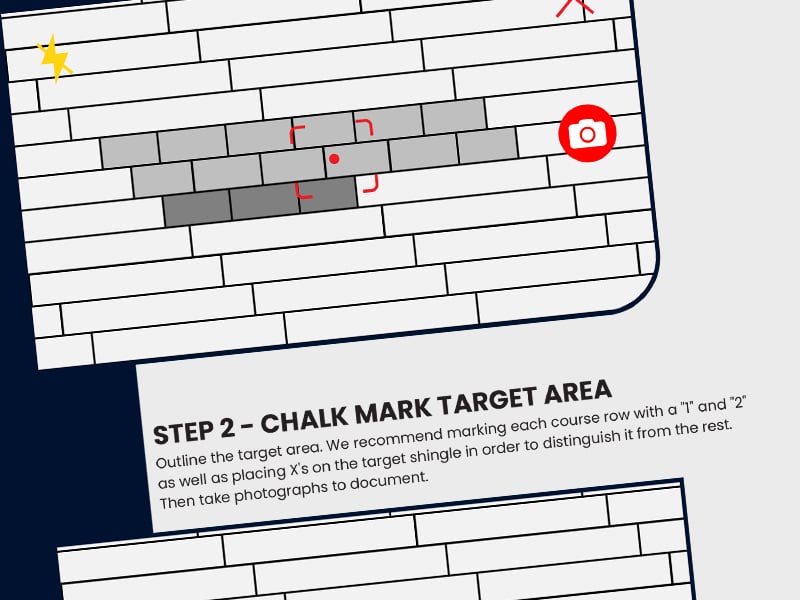 STEP 2 - CHALK MARK TARGET AREA

Outline the target area. We recommend marking each course row with a "1" and "2" as well as placing X's on the target shingle in order to distinguish it from the rest. Then take photographs to document.